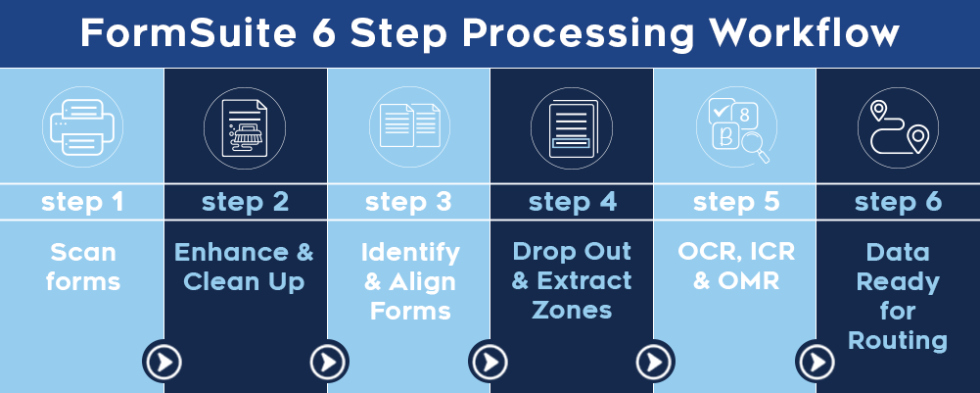 FormSuite 6 Step Processing Workflow

step 1
Scan forms

step 2
Enhance & Clean Up

step 3
Identify & Align Forms

step 4
Drop Out & Extract Zones

step 5
OCR, ICR & OMR

step 6
Data Ready for Routing